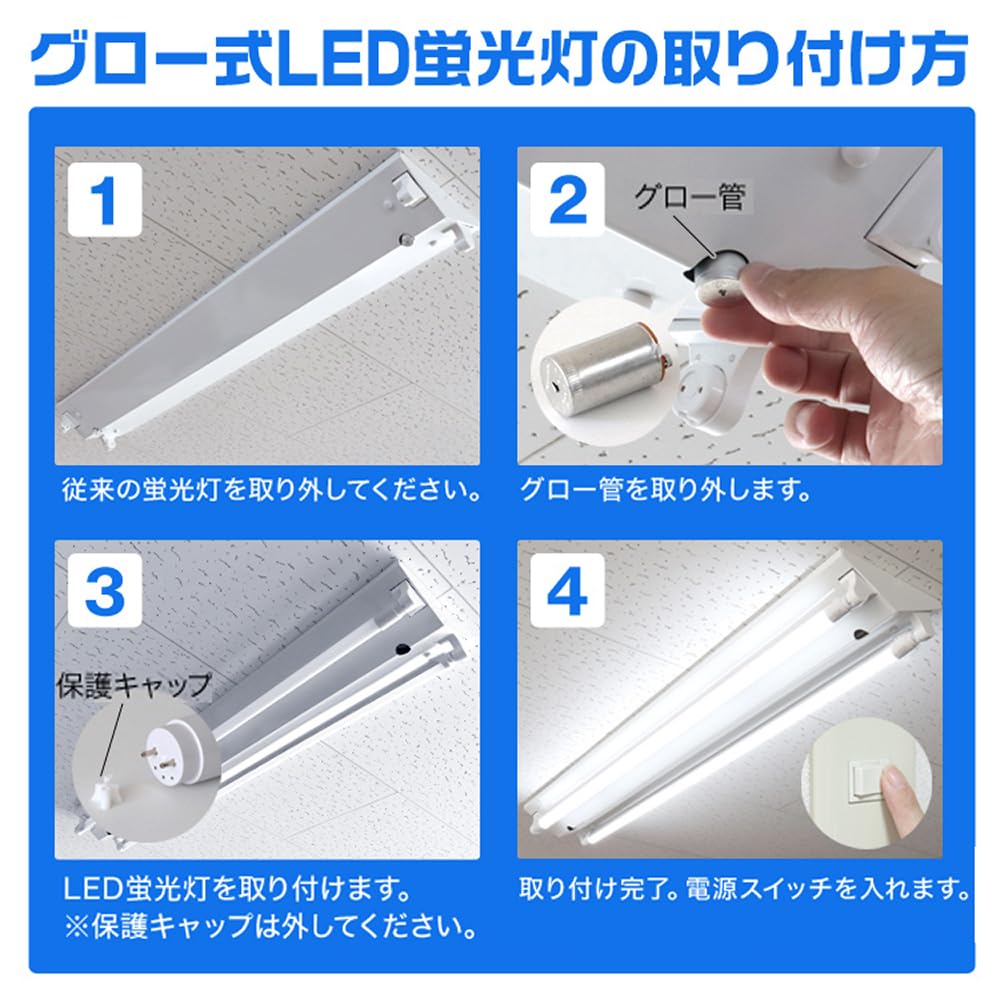 グロー式LED蛍光灯の取り付け方

1

従来の蛍光灯を取り外してください。

2

グロー管

グロー管を取り外します。

3

保護キャップ

LED蛍光灯を取り付けます。
※保護キャップは外してください。

4

取り付け完了。電源スイッチを入れます。